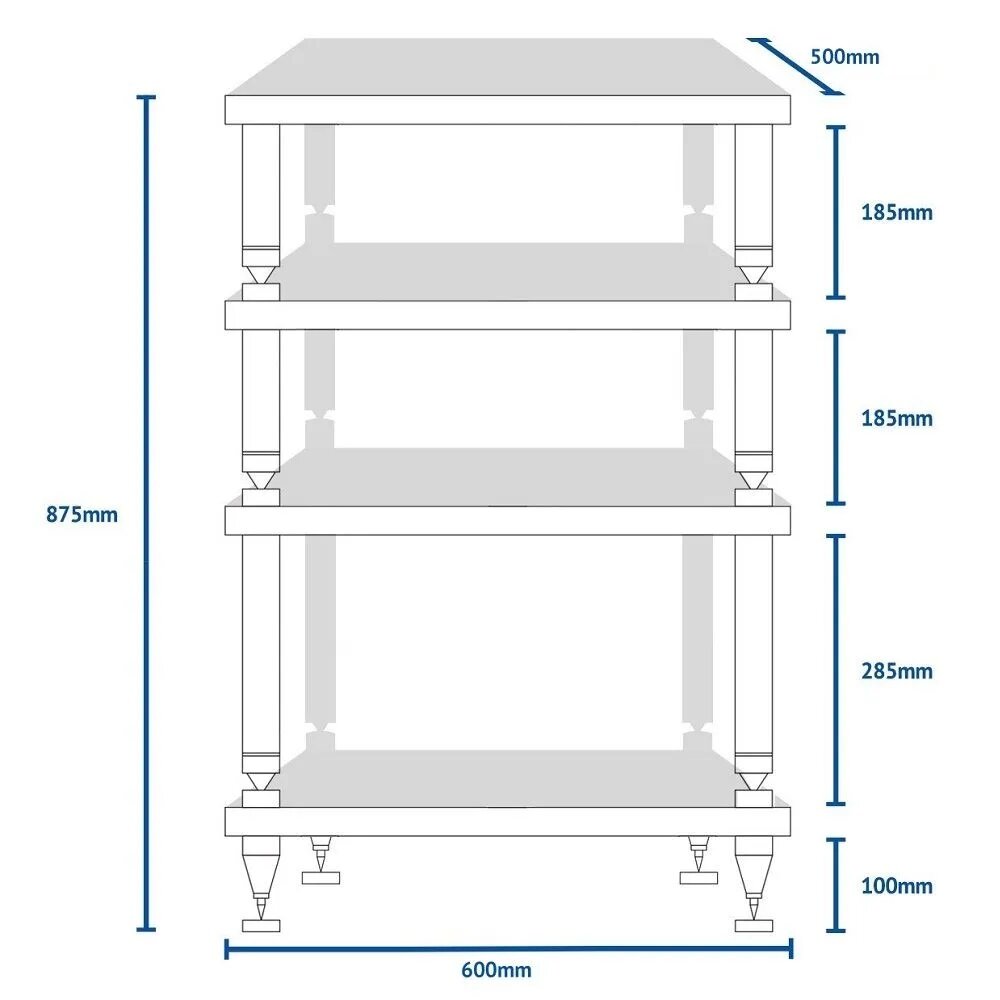 500mm

185mm

185mm

875mm

285mm

100mm

600mm